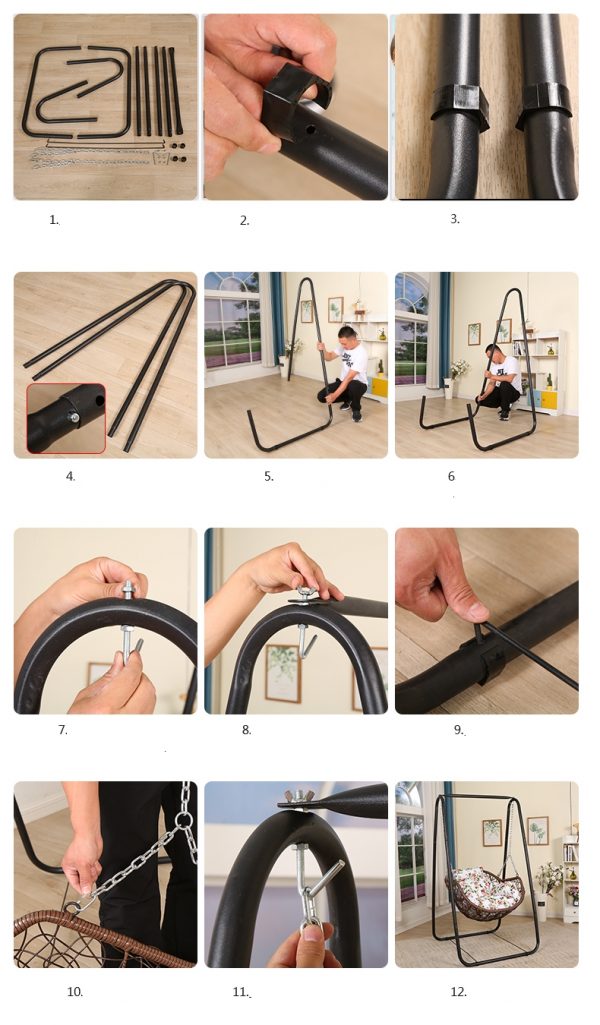 1.

2.

3.

4.

5.

6

7.

8.

9.

10.

11.

12.