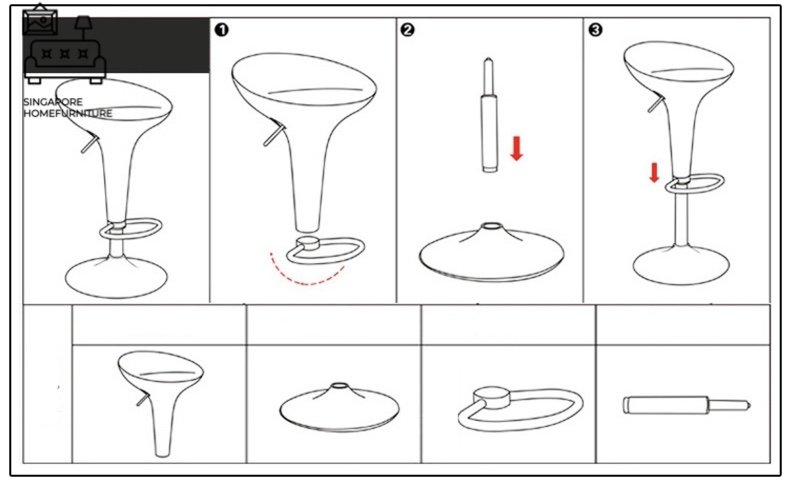 SINGAPORE HOMEFURNITURE

❶

❷

❸