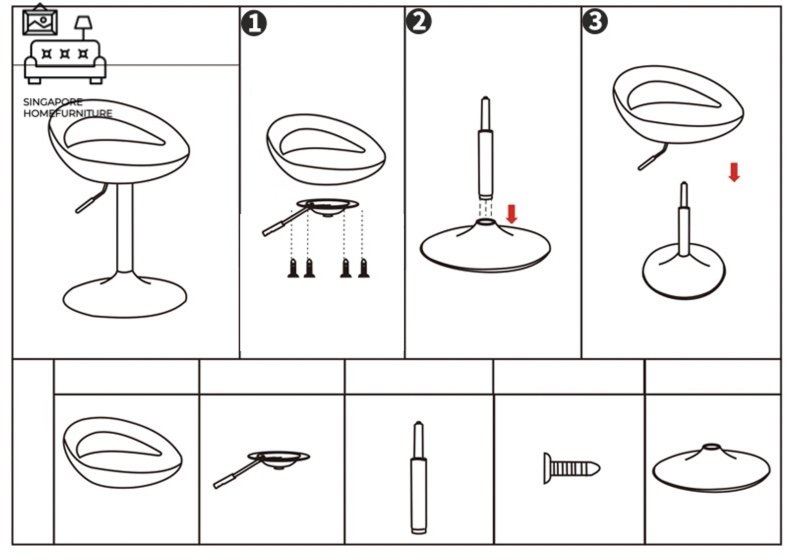 SINGAPORE
HOMEFURNITURE

1

2

3